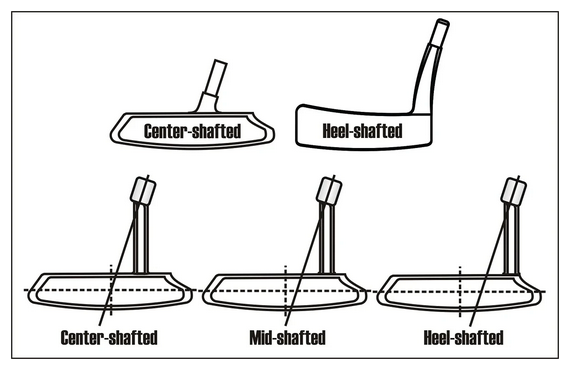 Center-shafted
Heel-shafted
Center-shafted
Mid-shafted
Heel-shafted